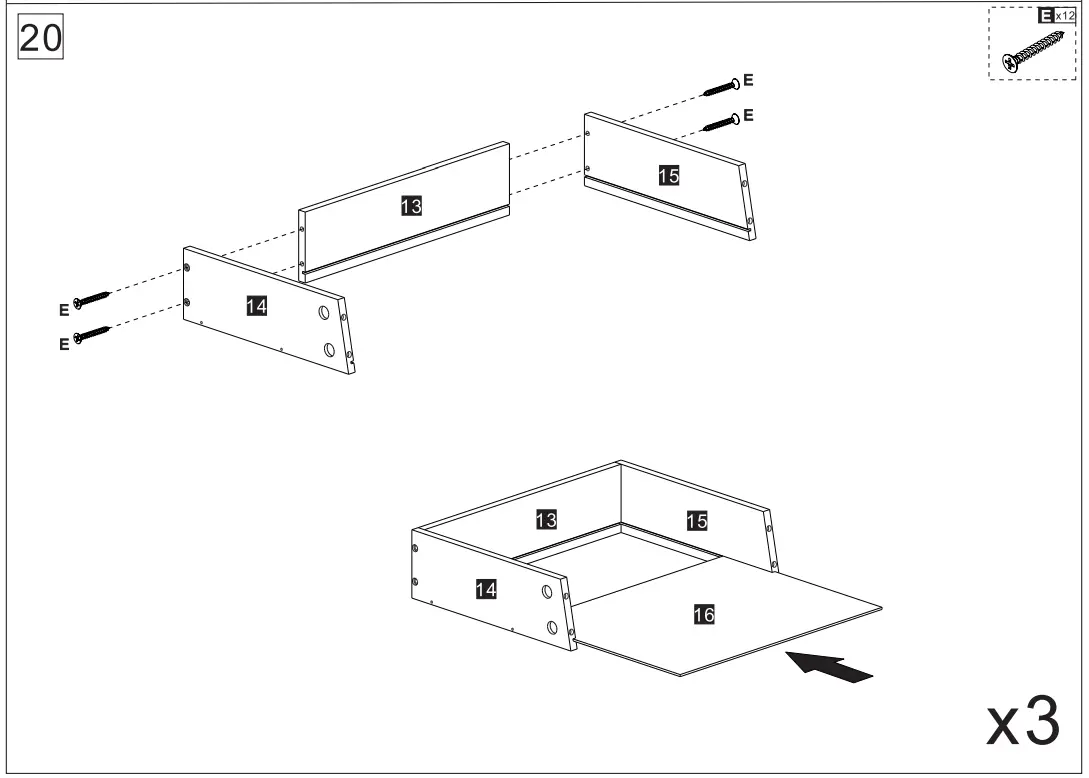 20

E x12

E
E
13
15
14
E
E

13
15
14
16

x3