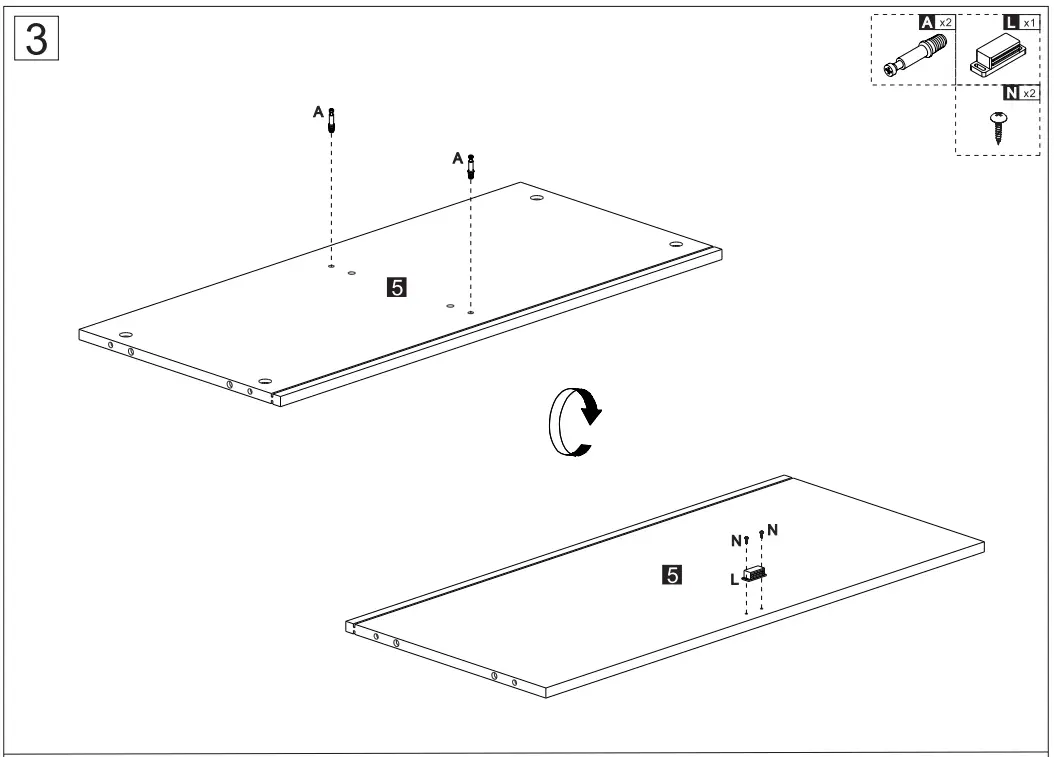 3

A x2
L x1
N x2

A
A
5

N
N
L
5