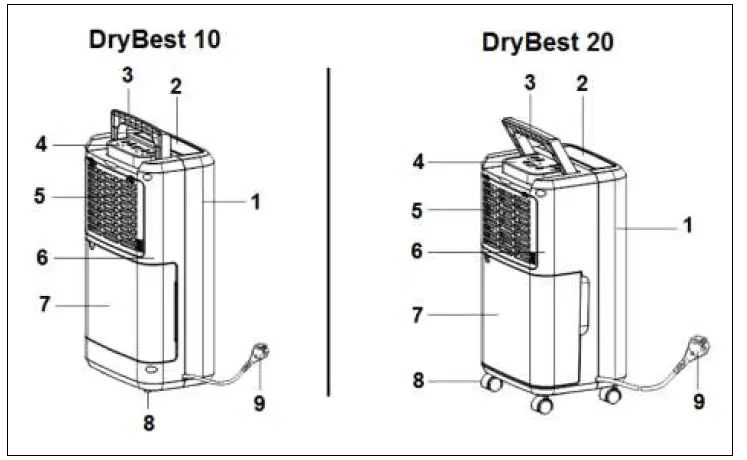 DryBest 10

3
2
4
5
1
6
7
9
8

DryBest 20

3
2
4
5
1
6
7
8
9