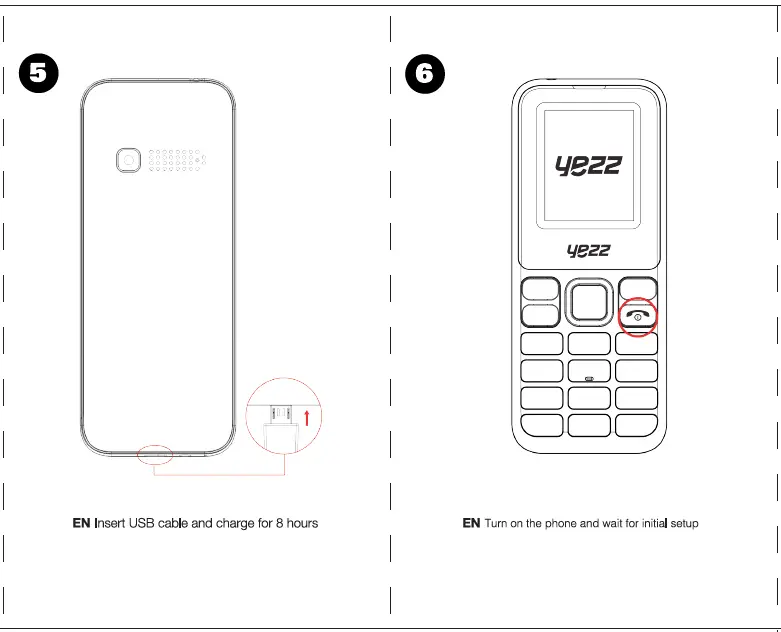 5

EN Insert USB cable and charge for 8 hours

6

yezz

yezz

EN Turn on the phone and wait for initial setup