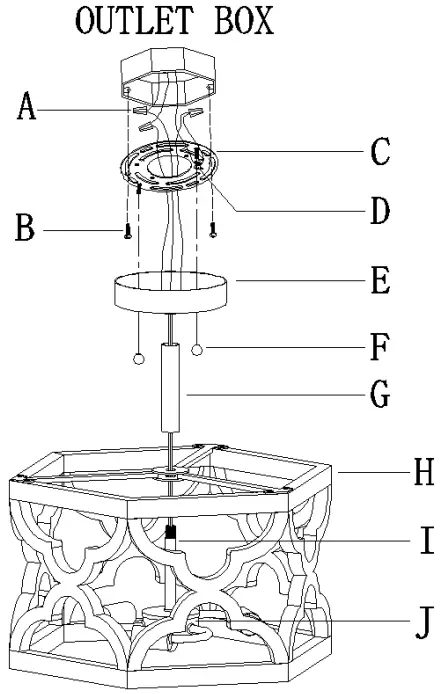 OUTLET BOX

A

C

D

B

E

F

G

H

I

J