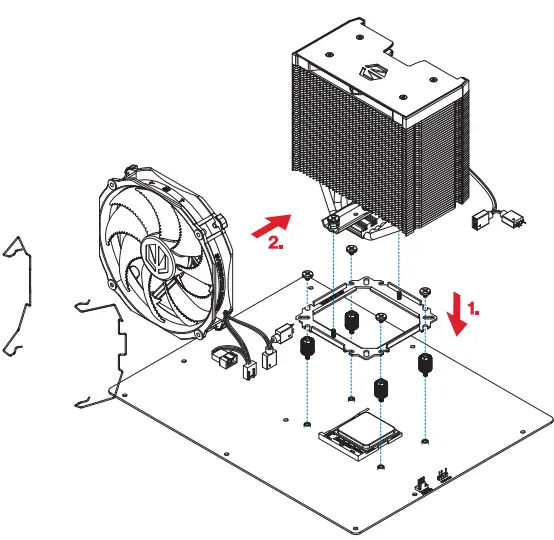 2.

1.