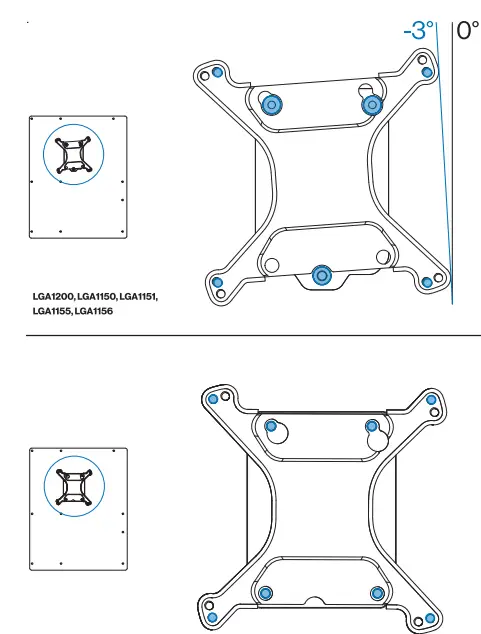 -3°
0°

LGA1200, LGA1150, LGA1151, LGA1155, LGA1156