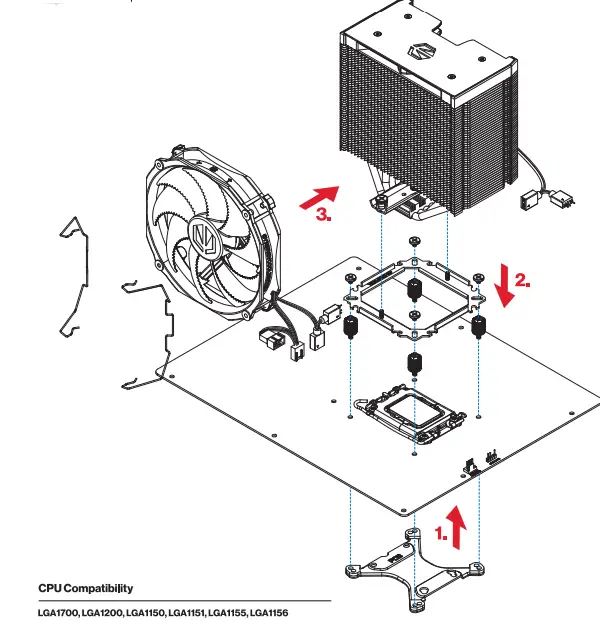 3.

2.

1.

CPU Compatibility

LGA1700, LGA1200, LGA1150, LGA1151, LGA1155, LGA1156