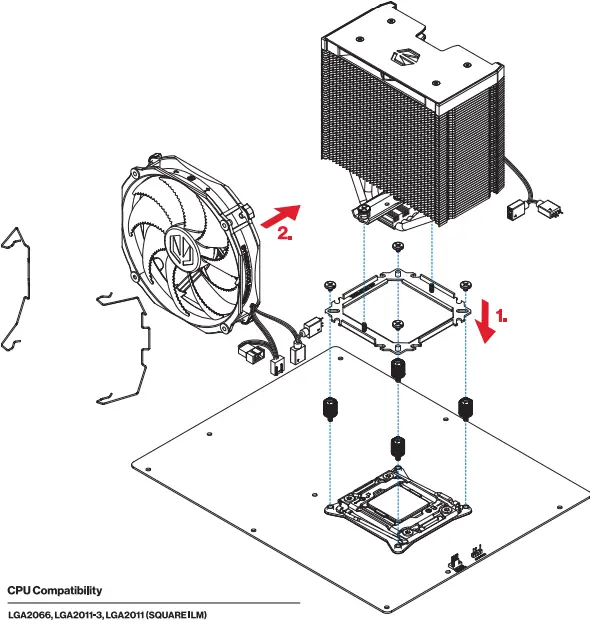 2.

1.

CPU Compatibility

LGA2066, LGA2011-3, LGA2011 (SQUARE ILM)