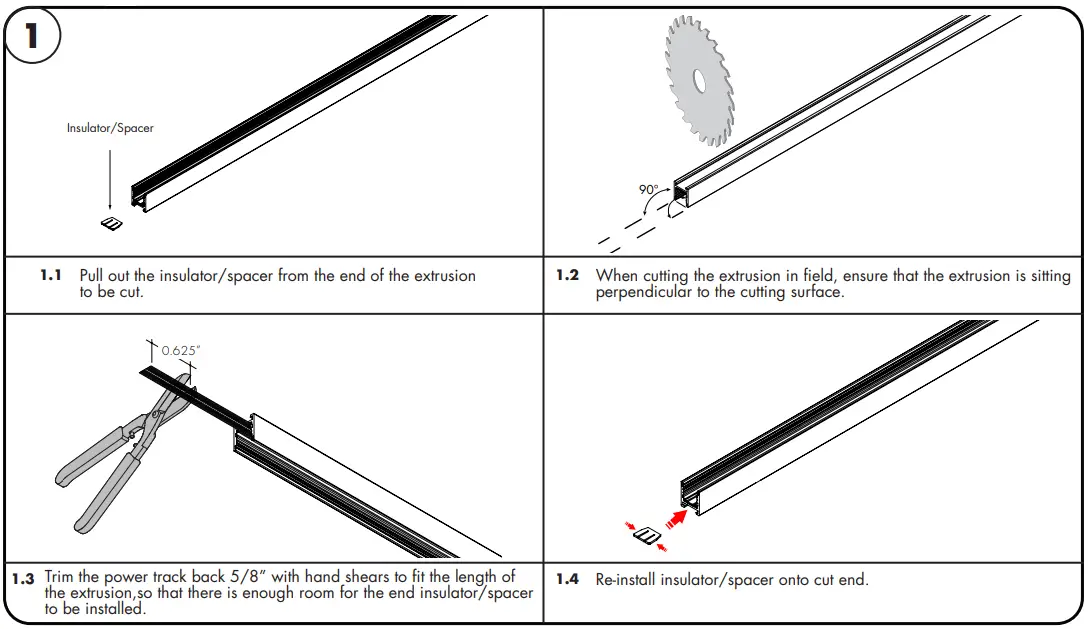 1

Insulator/Spacer

1.1 Pull out the insulator/spacer from the end of the extrusion to be cut.

90°

1.2 When cutting the extrusion in field, ensure that the extrusion is sitting perpendicular to the cutting surface.

0.625"

1.3 Trim the power track back 5/8" with hand shears to fit the length of the extrusion,so that there is enough room for the end insulator/spacer to be installed.

1.4 Re-install insulator/spacer onto cut end.