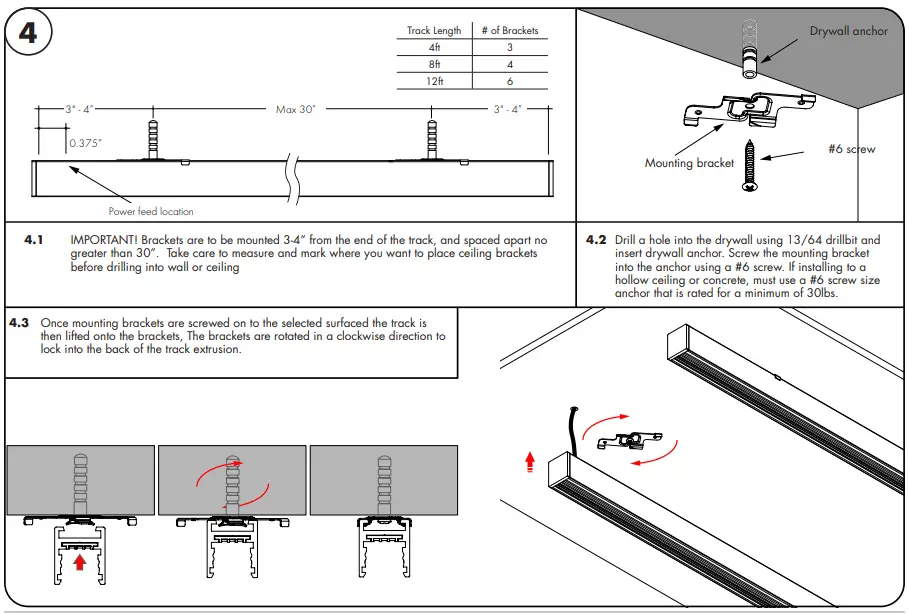 4

| Track Length | # of Brackets |
|---|---|
| 4ft | 3 |
| 8ft | 4 |
| 12ft | 6 |

3" - 4"
Max 30"
3" - 4"
0.375"
Power feed location

Drywall anchor
Mounting bracket
#6 screw

4.1 IMPORTANT! Brackets are to be mounted 3-4" from the end of the track, and spaced apart no greater than 30". Take care to measure and mark where you want to place ceiling brackets before drilling into wall or ceiling

4.2 Drill a hole into the drywall using 13/64 drillbit and insert drywall anchor. Screw the mounting bracket into the anchor using a #6 screw. If installing to a hollow ceiling or concrete, must use a #6 screw size anchor that is rated for a minimum of 30lbs.

4.3 Once mounting brackets are screwed on to the selected surfaced the track is then lifted onto the brackets, The brackets are rotated in a clockwise direction to lock into the back of the track extrusion.