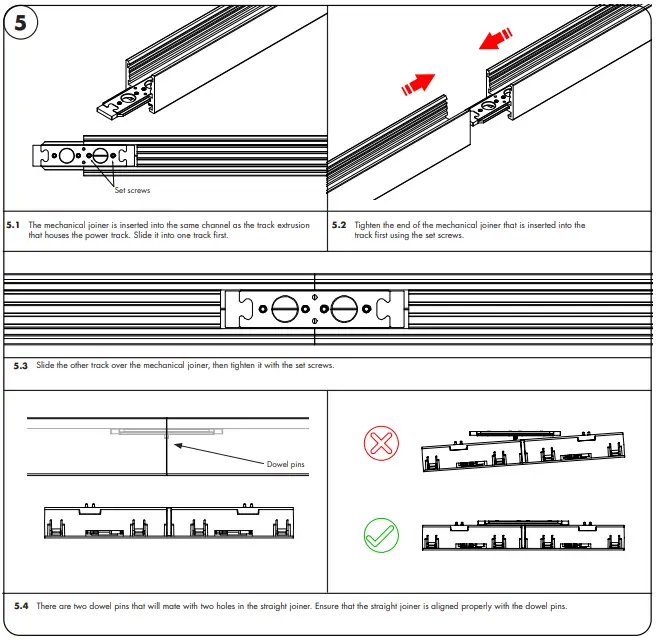 5

Set screws

5.1 The mechanical joiner is inserted into the same channel as the track extrusion that houses the power track. Slide it into one track first.

5.2 Tighten the end of the mechanical joiner that is inserted into the track first using the set screws.

5.3 Slide the other track over the mechanical joiner, then tighten it with the set screws.

Dowel pins

5.4 There are two dowel pins that will mate with two holes in the straight joiner. Ensure that the straight joiner is aligned properly with the dowel pins.