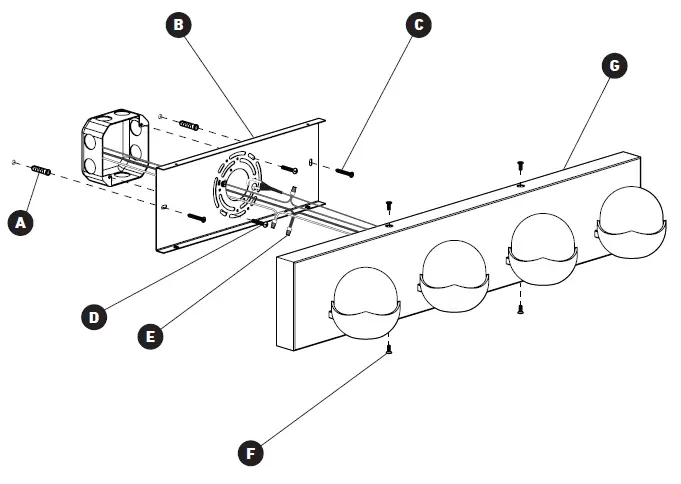 B
C
G
A
D
E
F