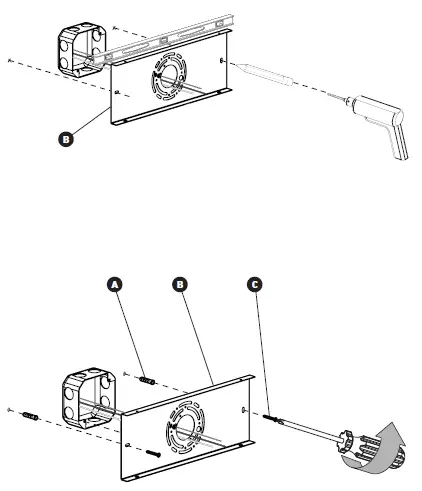 B

A
B
C