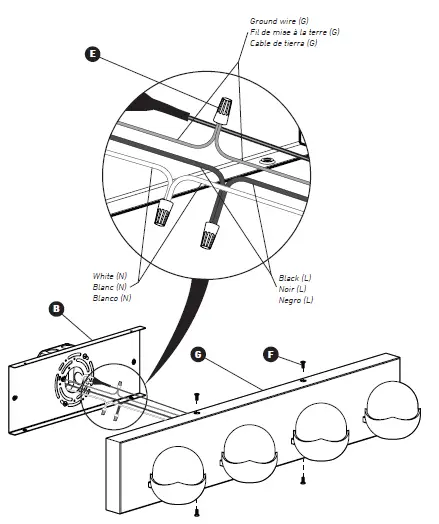 Ground wire (G)
Fil de mise à la terre (G)
Cable de tierra (G)

E

White (N)
Blanc (N)
Blanco (N)

Black (L)
Noir (L)
Negro (L)

B

G

F