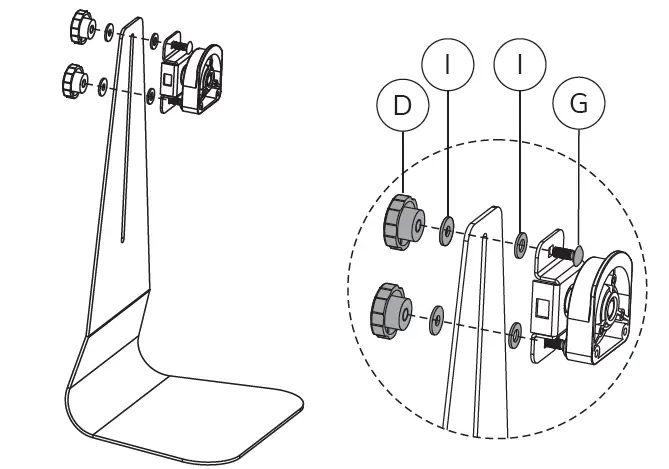 D
I
I
G