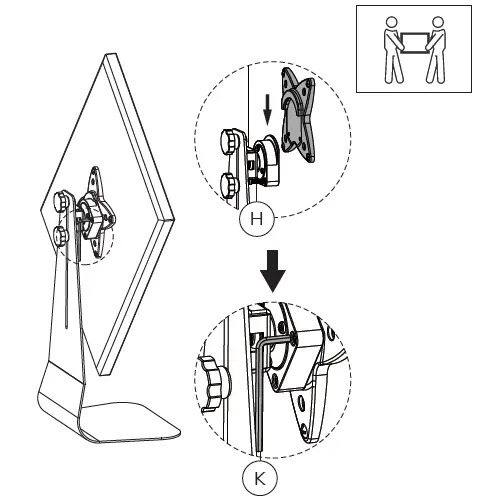 H

K