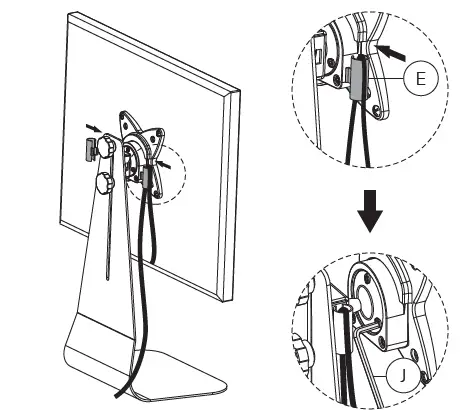 E

J