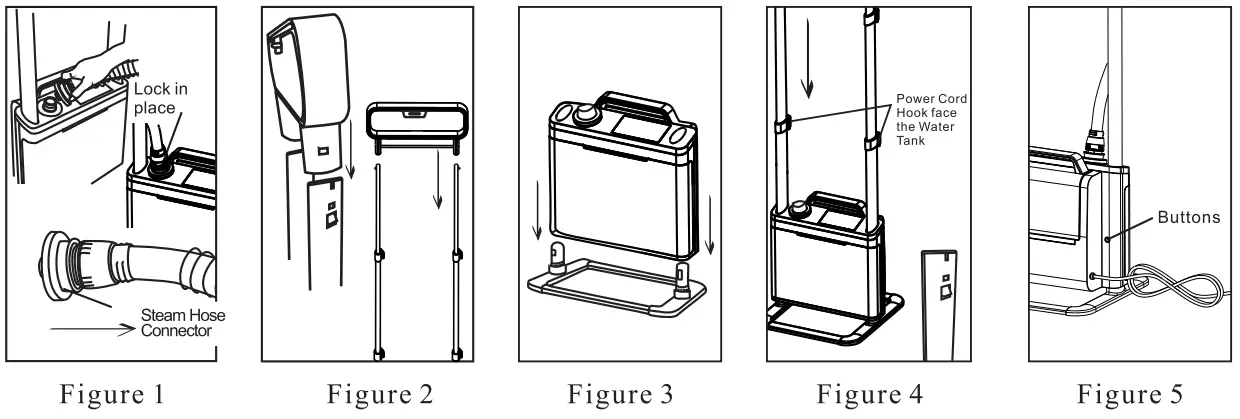 Lock in place

Steam Hose Connector

Figure 1

Figure 2

Figure 3

Power Cord Hook face the Water Tank

Figure 4

Buttons

Figure 5