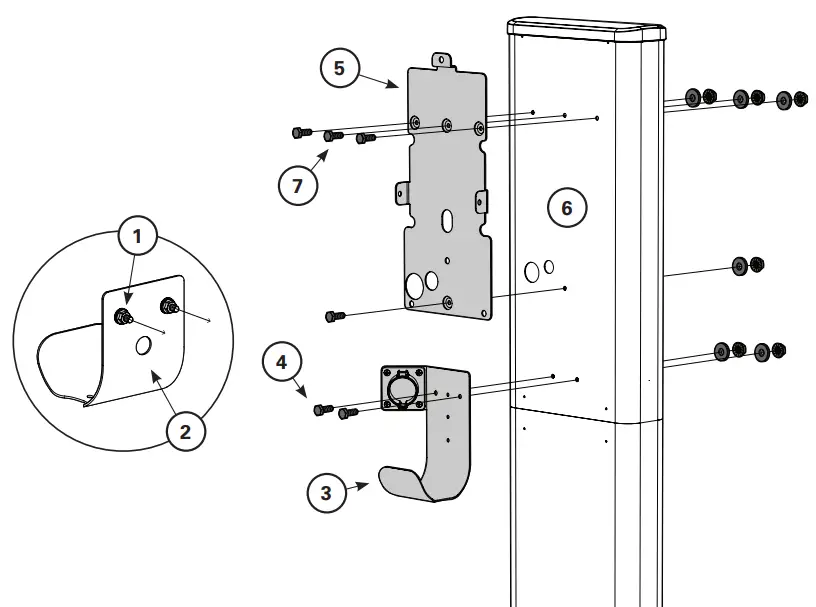 5
7
6
1
2
4
3