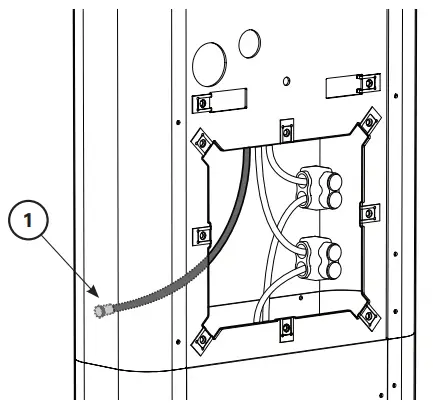 1