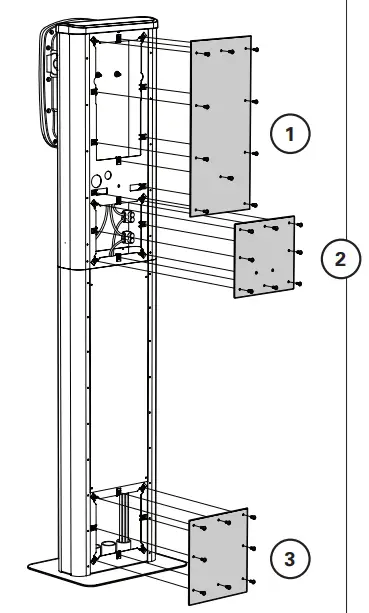 1

2

3