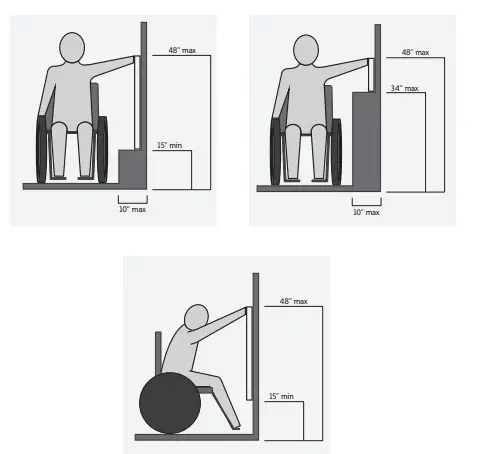 48" max

15" min

10" max

48" max

34" max

10" max

48" max

15" min