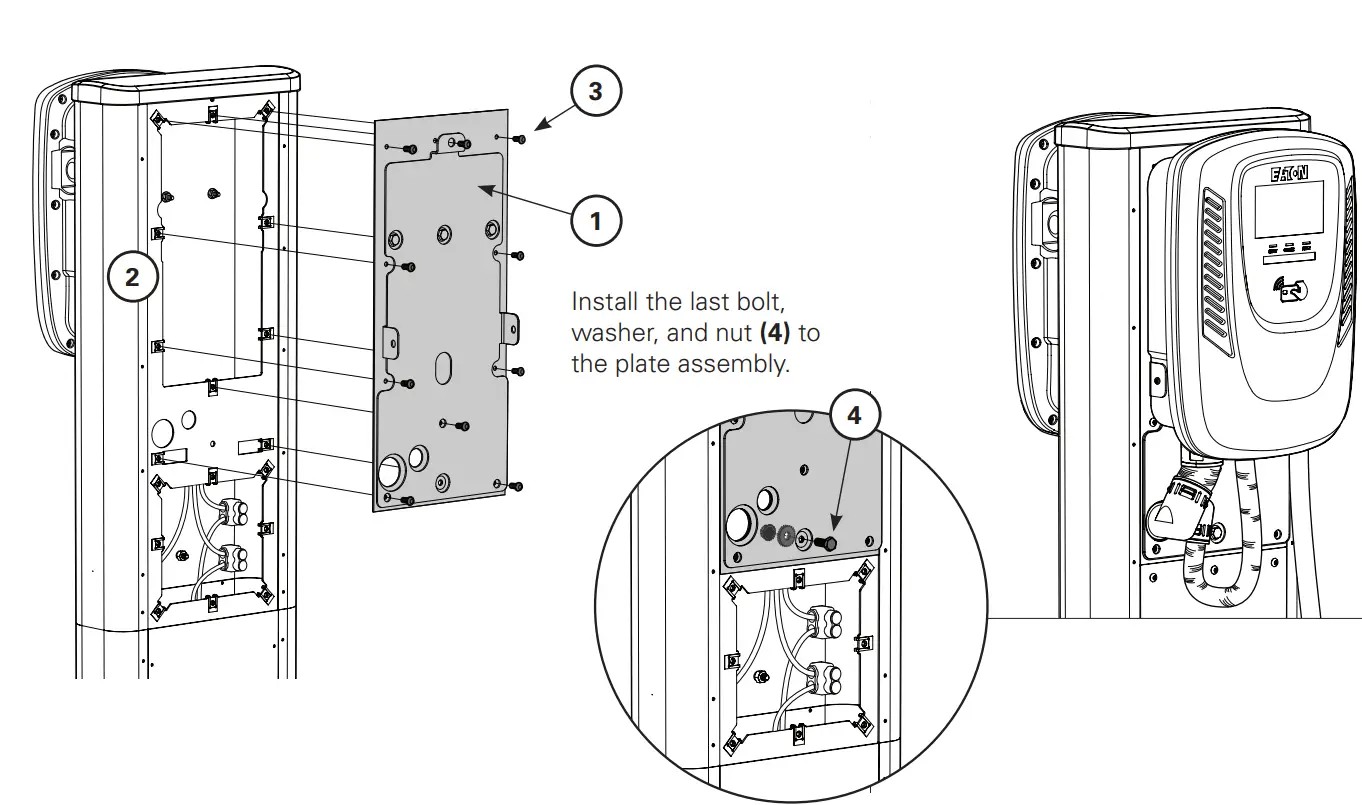 3

1

2

Install the last bolt, washer, and nut **(4)** to the plate assembly.

4

EATON