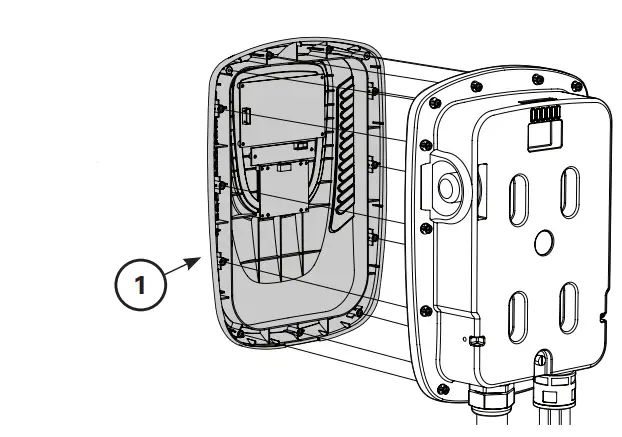 1