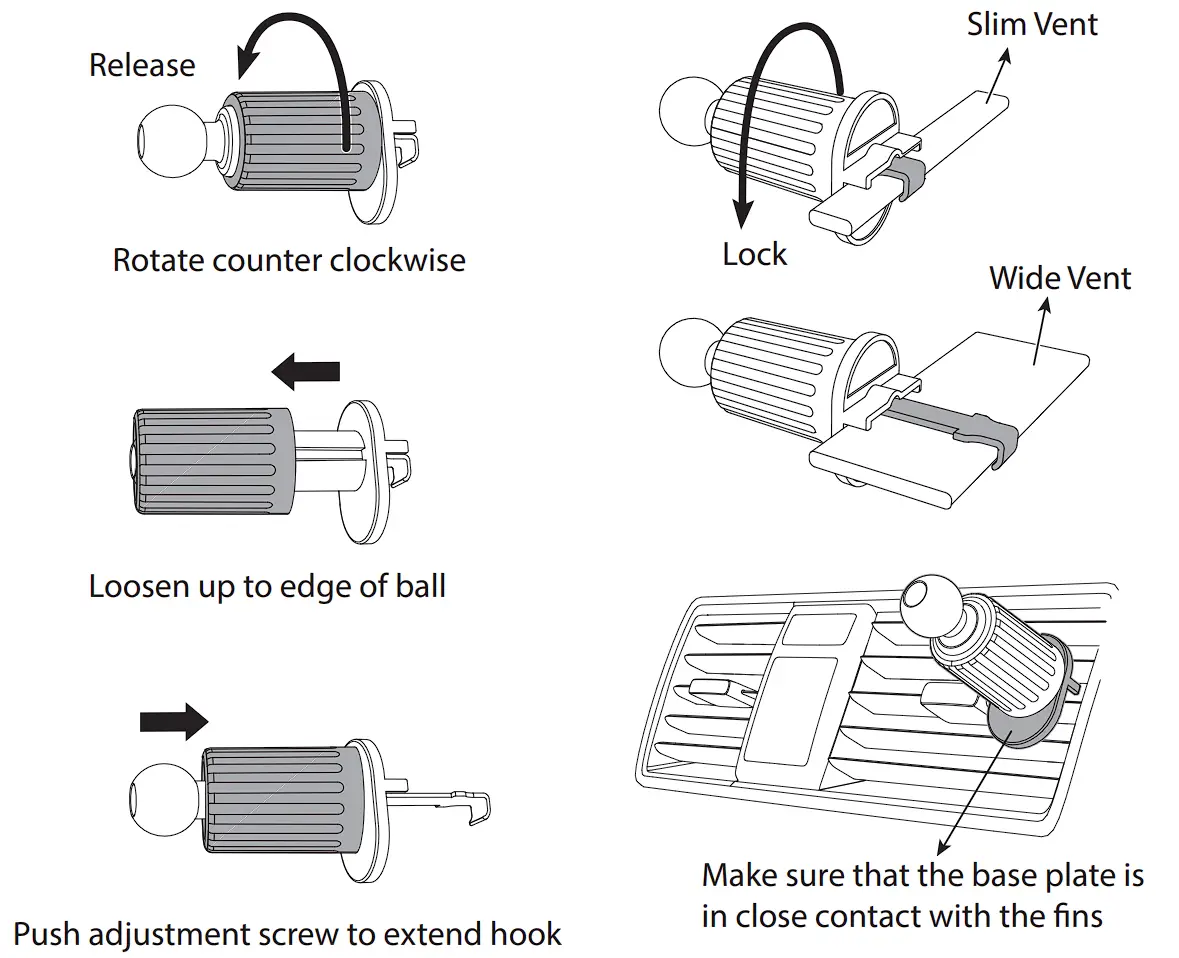 Release

Rotate counter clockwise

Loosen up to edge of ball

Push adjustment screw to extend hook

Slim Vent

Lock

Wide Vent

Make sure that the base plate is in close contact with the fins