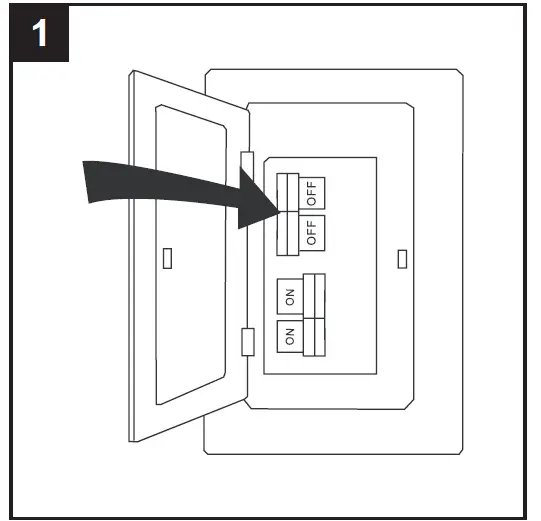 1

OFF

OFF

ON

ON