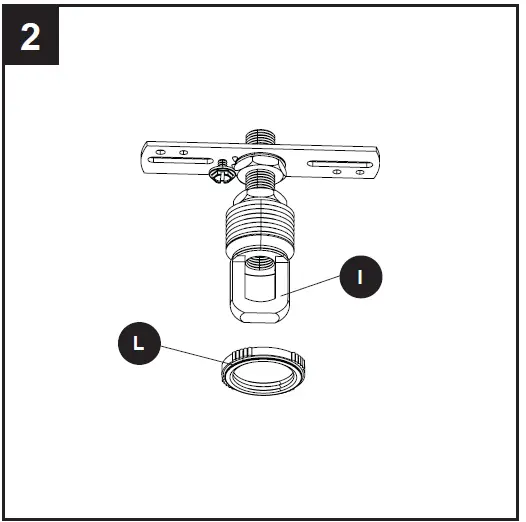 2

I

L