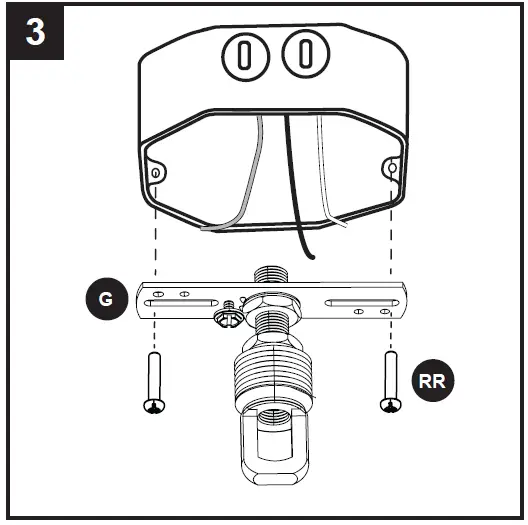 3

G

RR