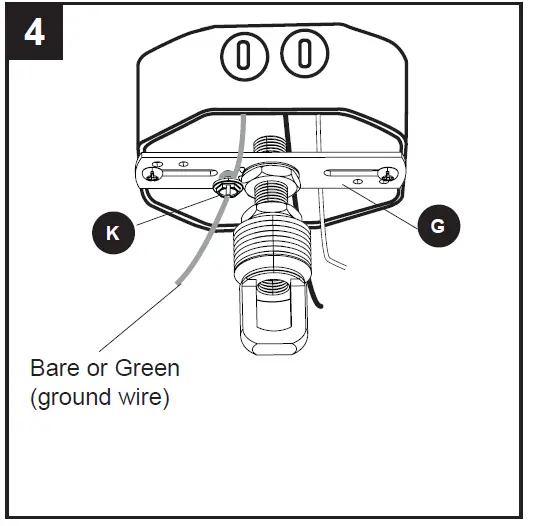 4

K

G

Bare or Green
(ground wire)