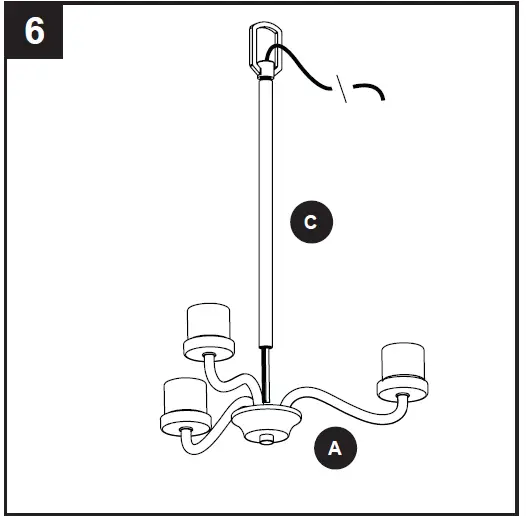 6

C

A