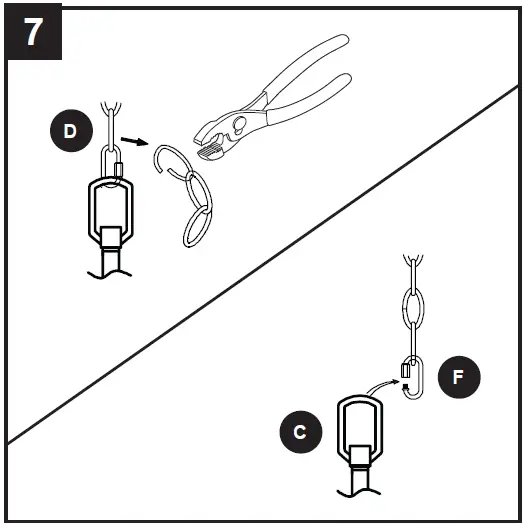 7

D

F

C