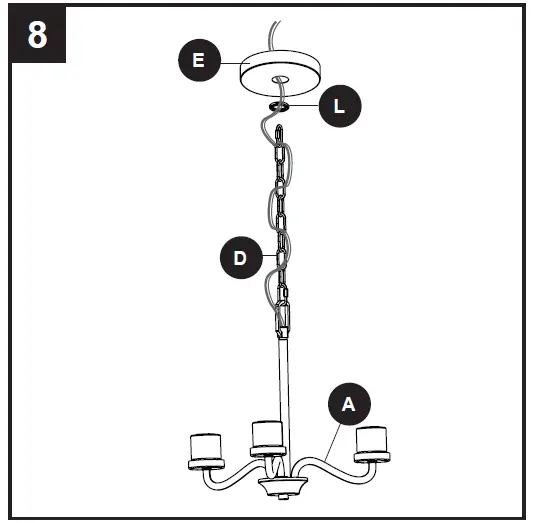 8

E

L

D

A