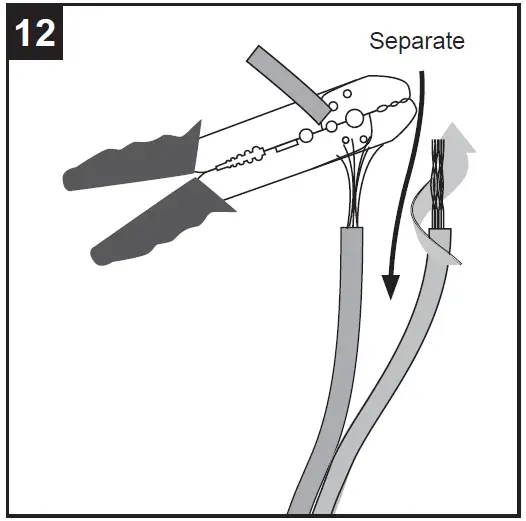 12

Separate