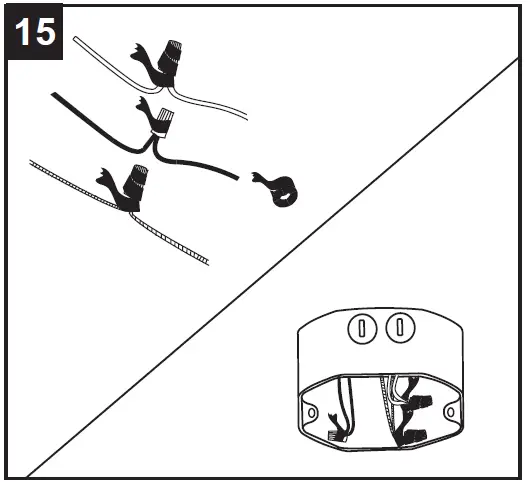 15