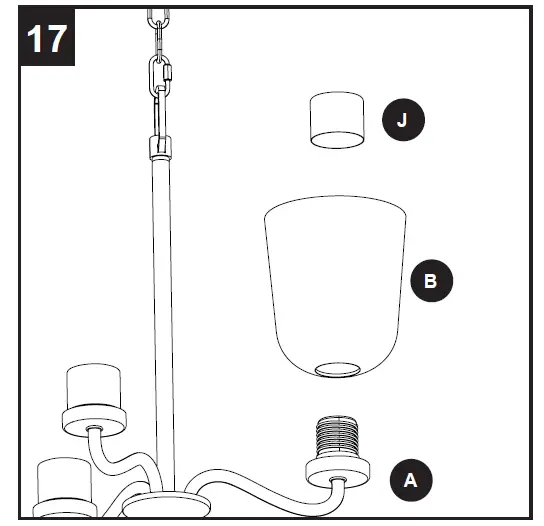 17

J

B

A