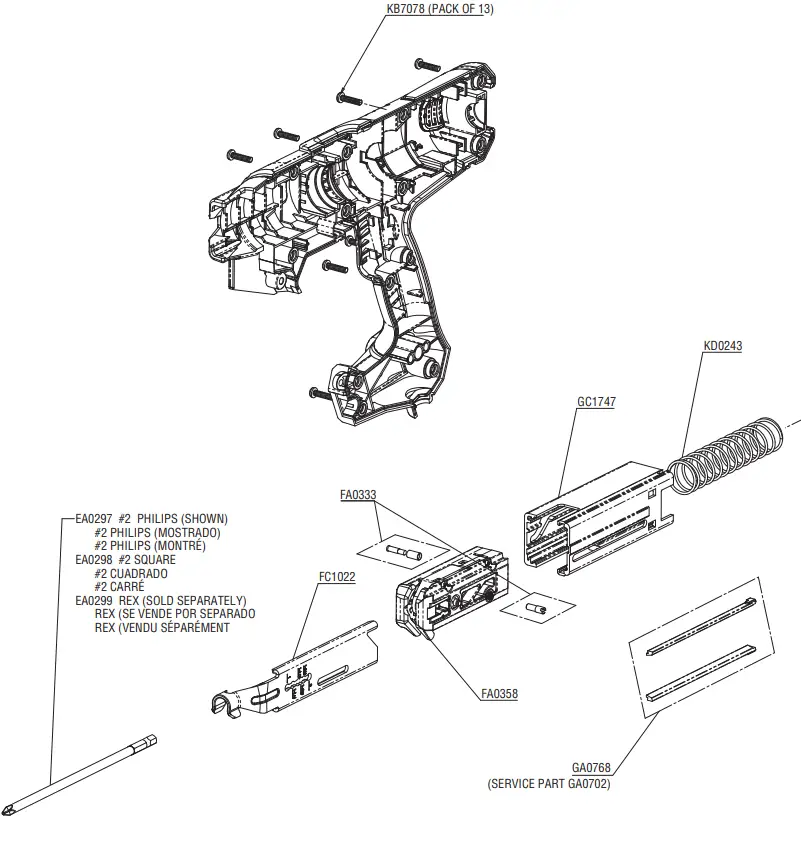 KB7078 (PACK OF 13)

KD0243

GC1747

FA0333

EA0297 #2 PHILIPS (SHOWN)
#2 PHILIPS (MOSTRADO)
#2 PHILIPS (MONTRÉ)
EA0298 #2 SQUARE
#2 CUADRADO
#2 CARRÉ
EA0299 REX (SOLD SEPARATELY)
REX (SE VENDE POR SEPARADO
REX (VENDU SÉPARÉMENT

FC1022

FA0358

GA0768
(SERVICE PART GA0702)