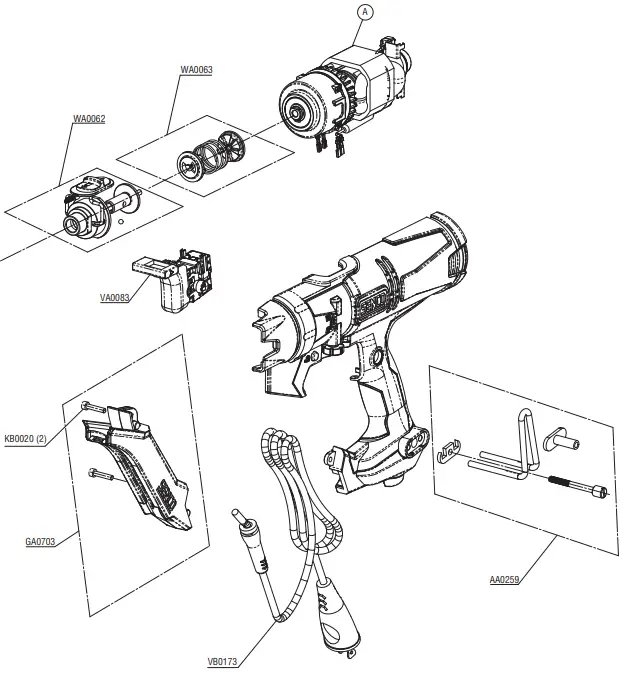 A

WA0063

WA0062

VA0083

KB0020 (2)

GA0703

AA0259

VB0173