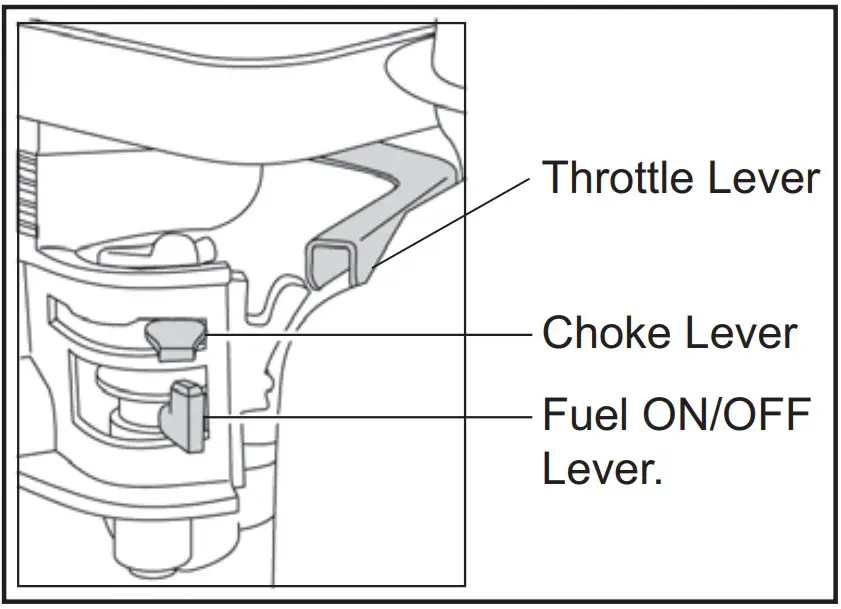 Throttle Lever

Choke Lever

Fuel ON/OFF Lever.