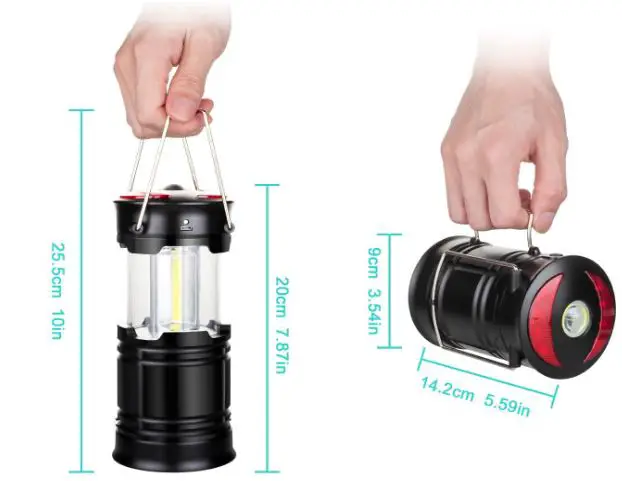 25.5cm 10in

20cm 7.87in

9cm 3.54in

14.2cm 5.59in