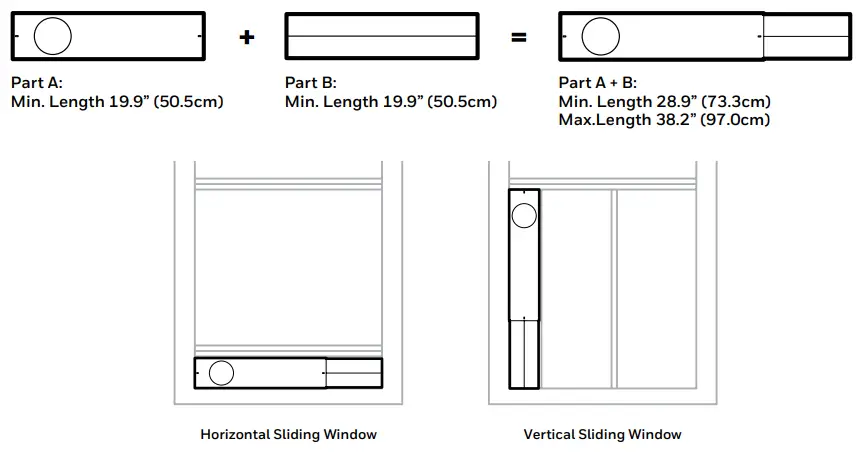 +

=

Part A:
Min. Length 19.9" (50.5cm)

Part B:
Min. Length 19.9" (50.5cm)

Part A + B:
Min. Length 28.9" (73.3cm)
Max.Length 38.2" (97.0cm)

Horizontal Sliding Window

Vertical Sliding Window