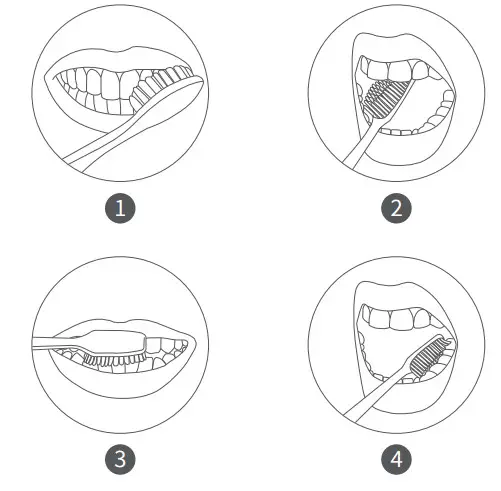 1

2

3

4