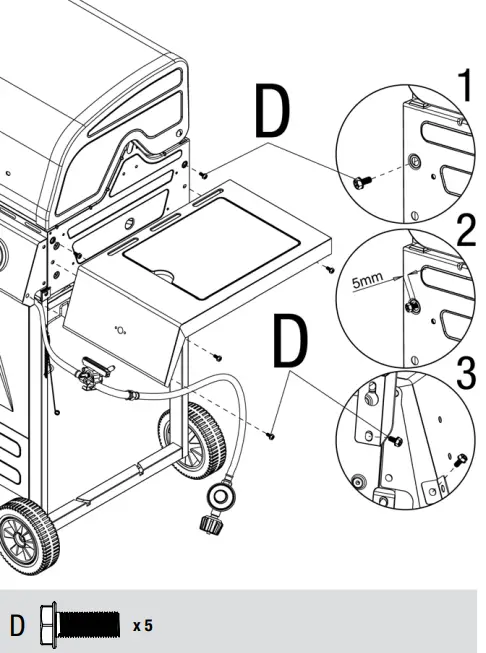 D
1
2
5mm
D
3
D x 5