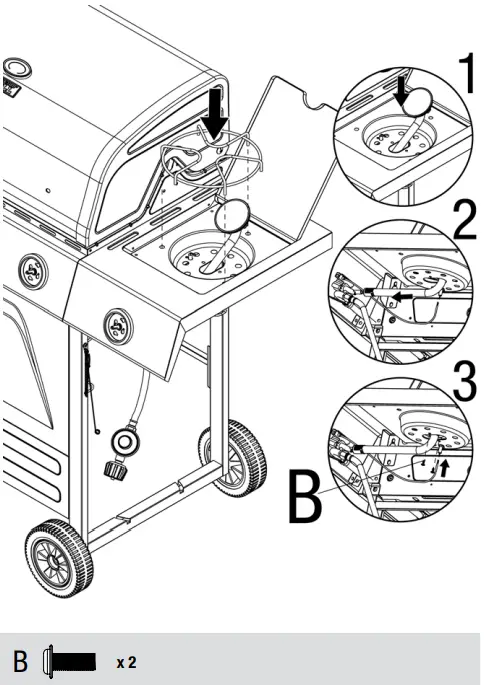 1

2

3

B

B x 2