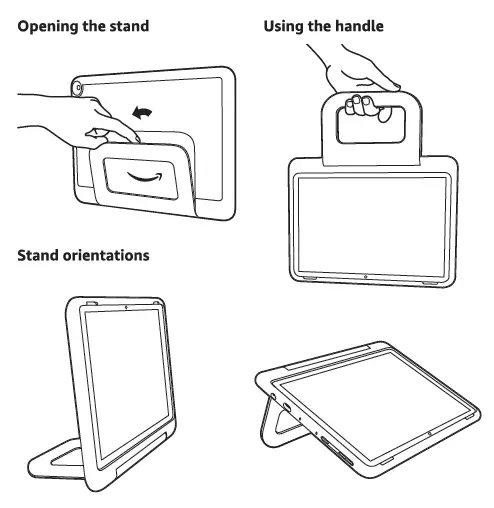 Opening the stand

Using the handle

Stand orientations