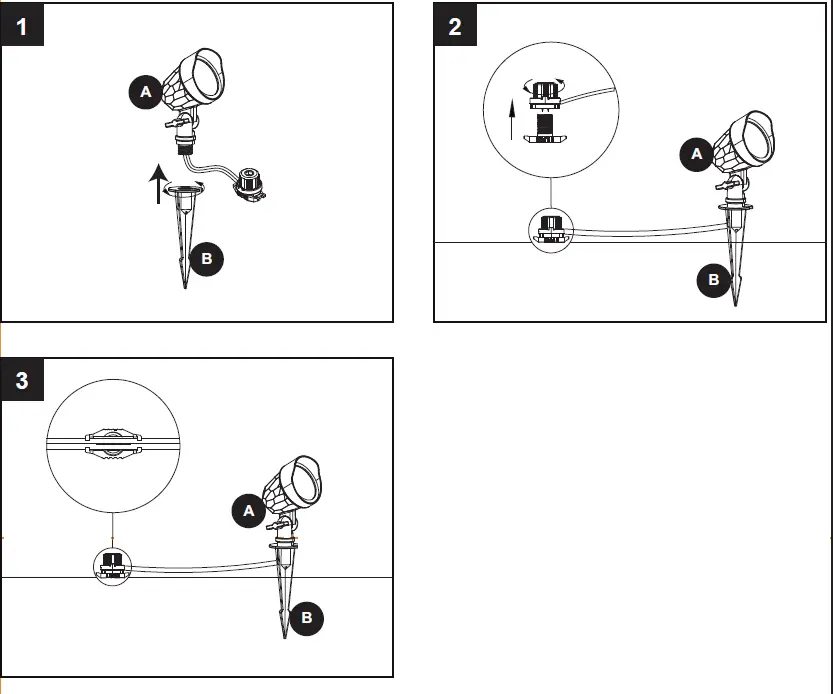 1

A

B

2

A

B

3

A

B