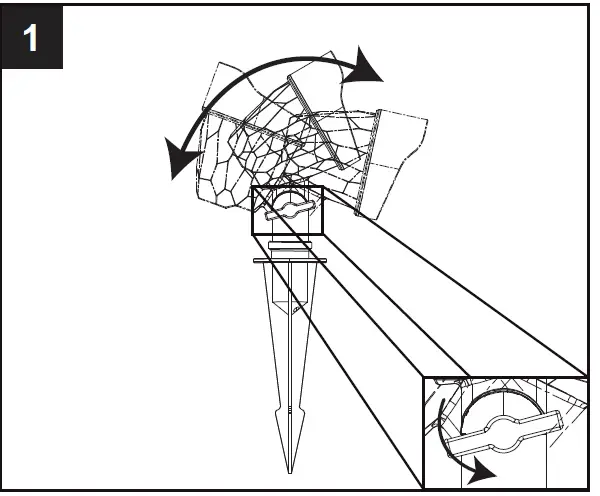 1