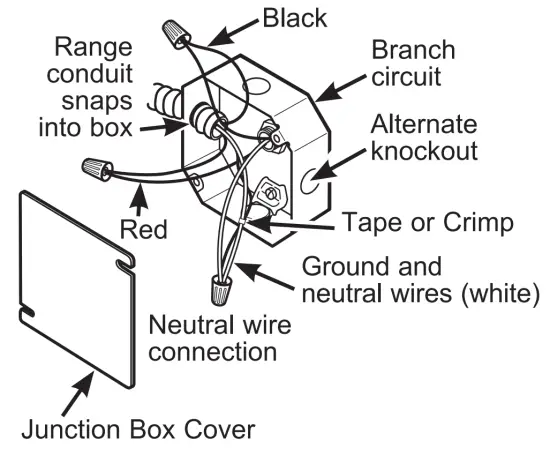 Black

Range conduit snaps into box

Branch circuit

Alternate knockout

Red

Tape or Crimp

Ground and neutral wires (white)

Neutral wire connection

Junction Box Cover