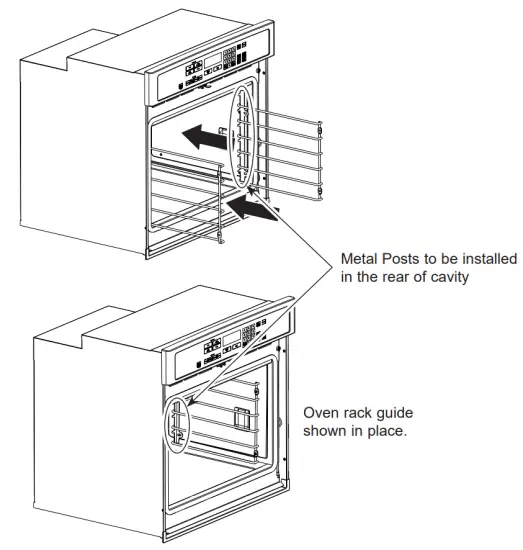 Metal Posts to be installed in the rear of cavity

Oven rack guide shown in place.