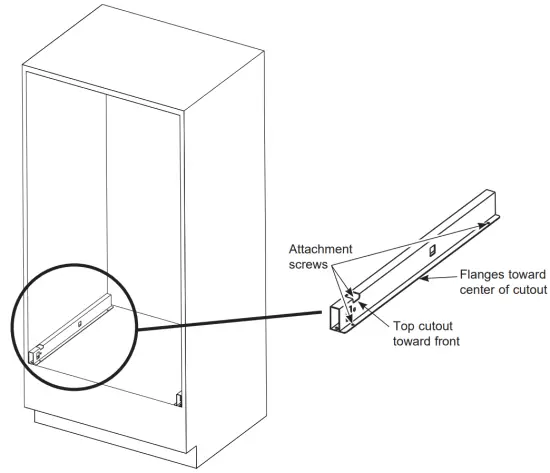 Attachment screws

Flanges toward center of cutout

Top cutout toward front